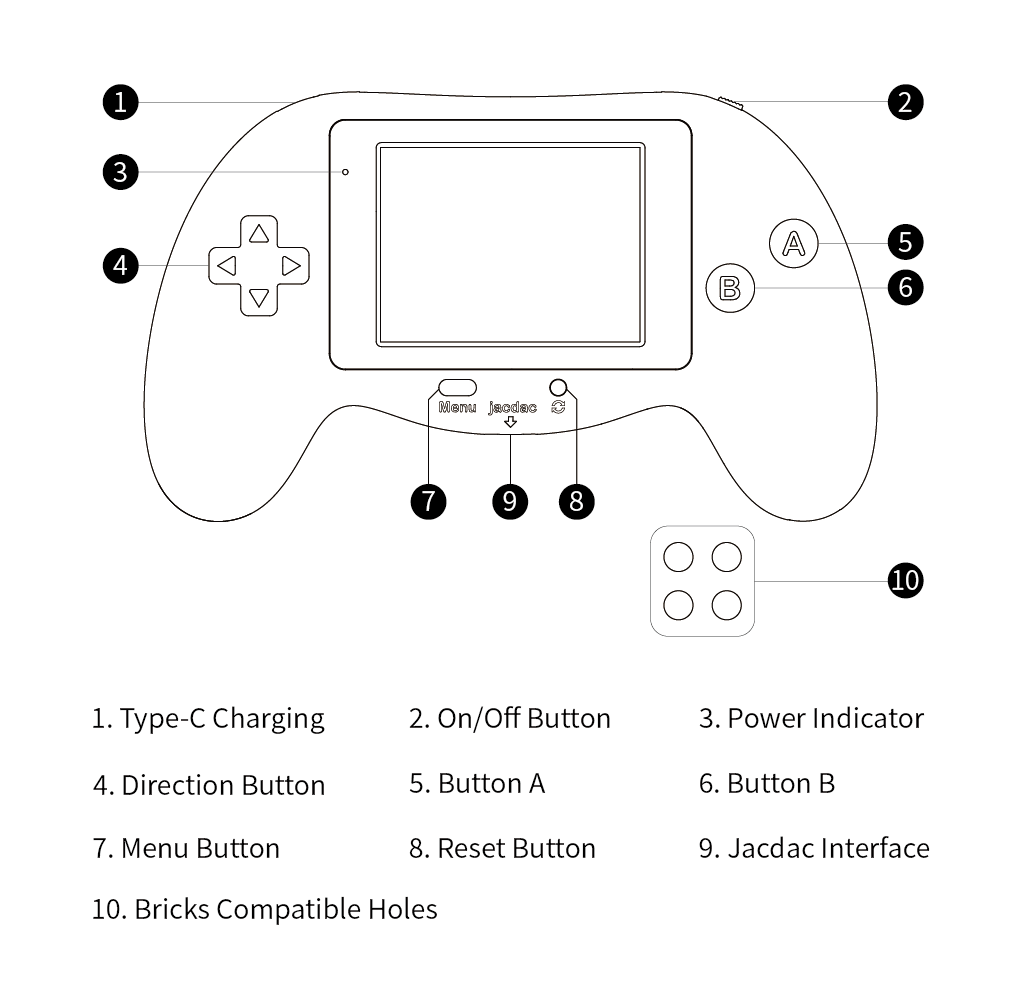 1
2
3
4
A
5
B
6
Menu
jacdac
7
9
8
10

1. Type-C Charging
2. On/Off Button
3. Power Indicator
4. Direction Button
5. Button A
6. Button B
7. Menu Button
8. Reset Button
9. Jacdac Interface
10. Bricks Compatible Holes